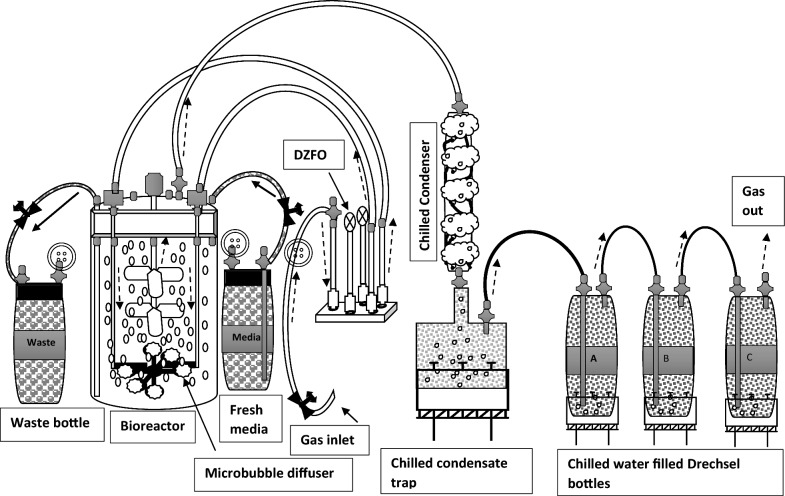 DZFO

Chilled Condenser

Gas out

Waste

Media

A

B

C

Waste bottle

Bioreactor

Fresh media

Gas inlet

Microbubble diffuser

Chilled condensate trap

Chilled water filled Drechsel bottles