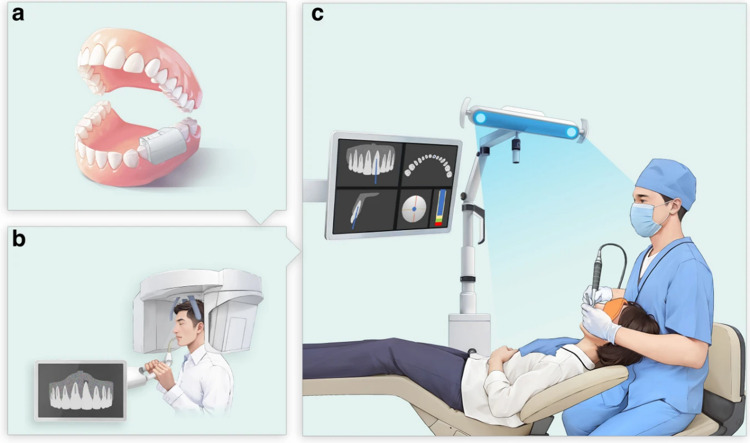 a

b

c