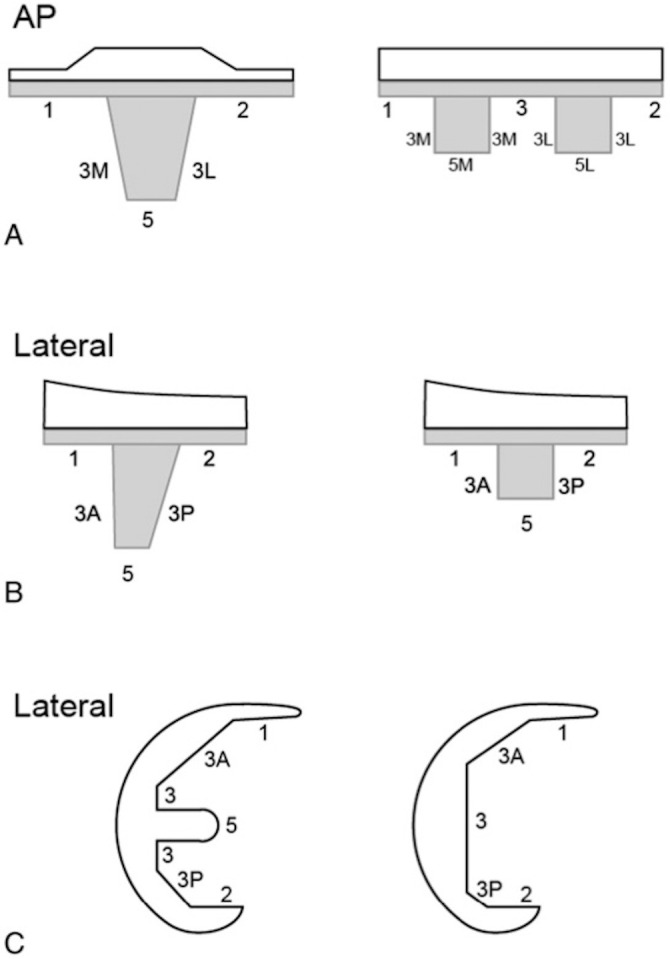 AP

1
2
3M
3L
5

1
3
2
3M
3M
3L
3L
5M
5L

A

Lateral

1
2
3A
3P
5

1
2
3A
3P
5

B

Lateral

1
3A
3
5
3
3P
2

1
3A
3
3P
2

C