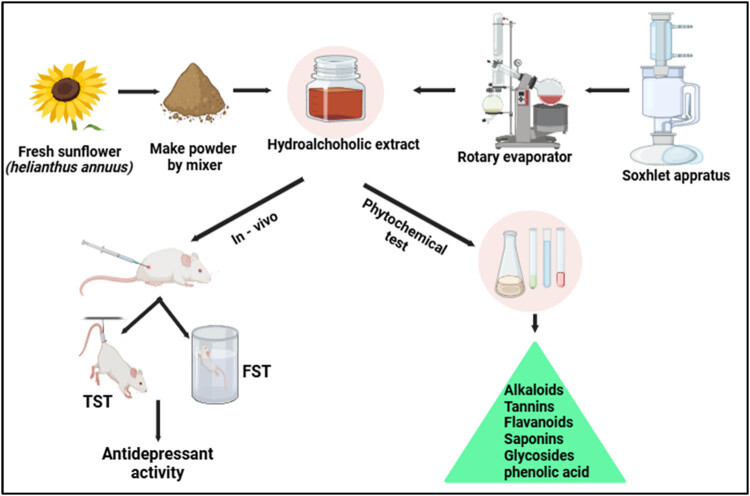 Fresh sunflower
(helianthus annuus)

Make powder by mixer

Hydroalchoholic extract

Rotary evaporator

Soxhlet appratus

In - vivo

Phytochemical test

TST

FST

Antidepressant activity

Alkaloids
Tannins
Flavanoids
Saponins
Glycosides
phenolic acid