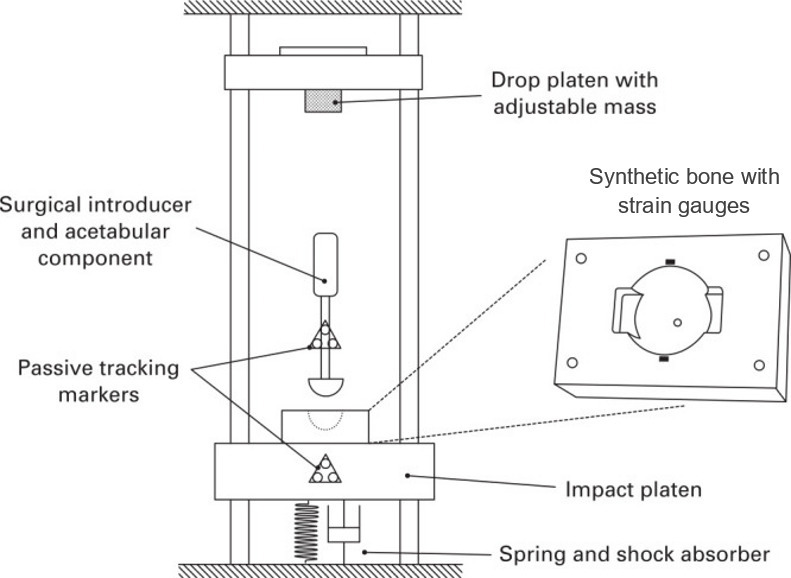 Drop platen with adjustable mass

Synthetic bone with strain gauges

Surgical introducer and acetabular component

Passive tracking markers

Impact platen

Spring and shock absorber