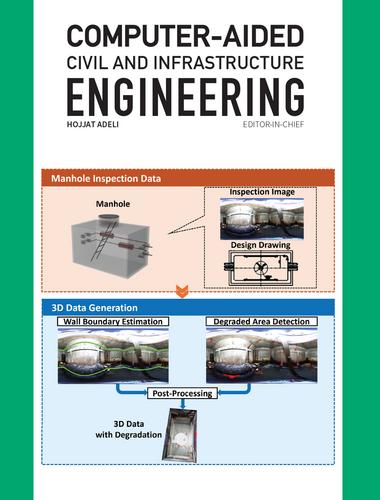 COMPUTER-AIDED
CIVIL AND INFRASTRUCTURE
ENGINEERING

HOJJAT ADELI
EDITOR-IN-CHIEF

Manhole Inspection Data

Manhole

Inspection Image

Design Drawing

3D Data Generation

Wall Boundary Estimation

Degraded Area Detection

Post-Processing

3D Data
with Degradation