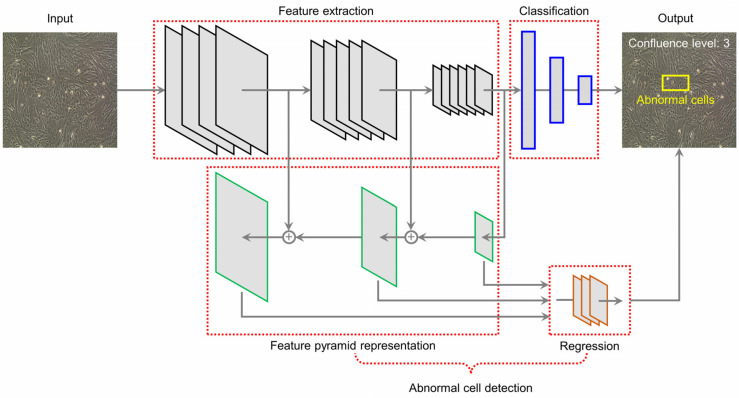 Input

Feature extraction

Classification

Output

Confluence level: 3

Abnormal cells

Feature pyramid representation

Regression

Abnormal cell detection