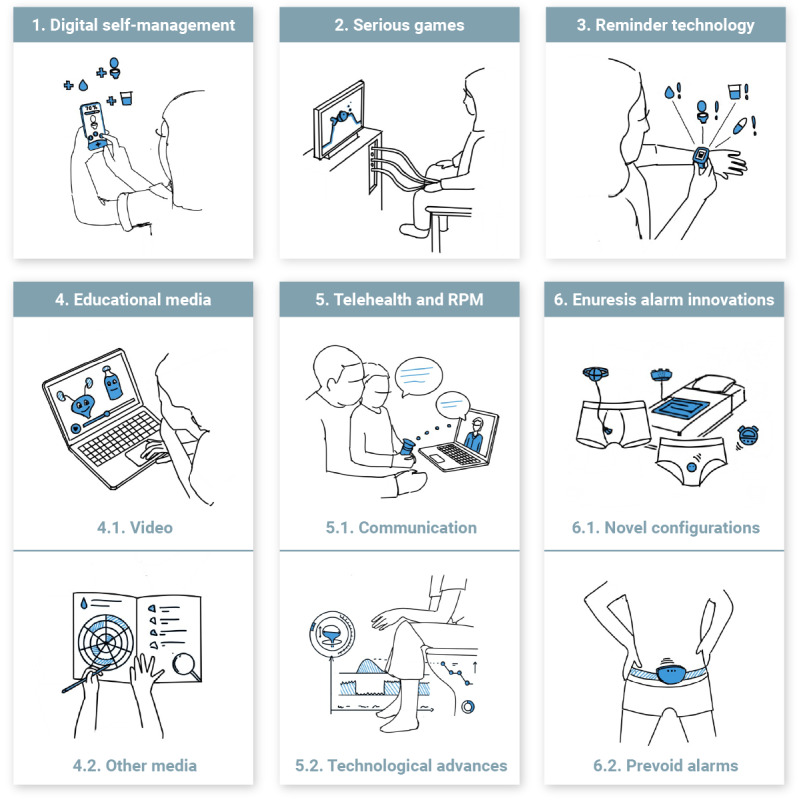 1. Digital self-management

70%

2. Serious games

3. Reminder technology

4. Educational media

4.1. Video

4.2. Other media

5. Telehealth and RPM

5.1. Communication

5.2. Technological advances

6. Enuresis alarm innovations

6.1. Novel configurations

6.2. Prevoid alarms