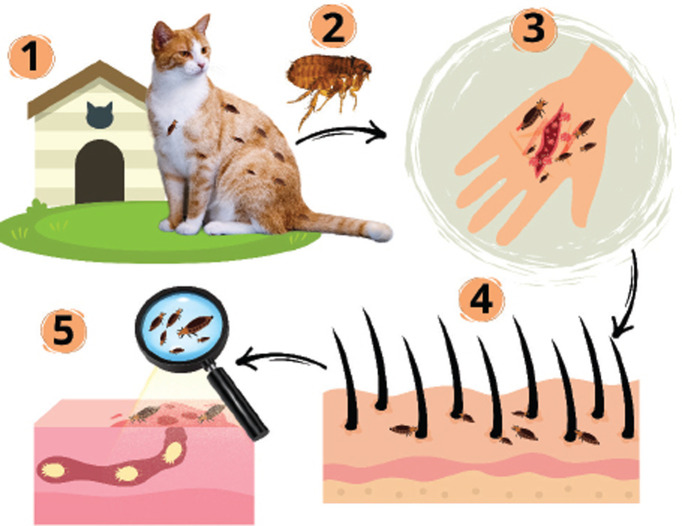 1
2
3
4
5