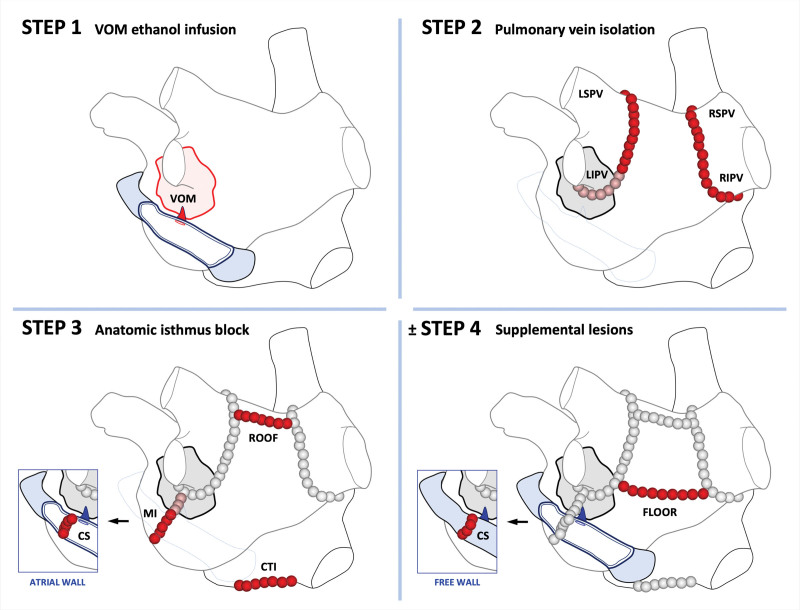 STEP 1 VOM ethanol infusion

VOM

STEP 2 Pulmonary vein isolation

LSPV
RSPV
LIPV
RIPV

STEP 3 Anatomic isthmus block

ROOF
MI
CS
CTI
ATRIAL WALL

± STEP 4 Supplemental lesions

FLOOR
CS
FREE WALL