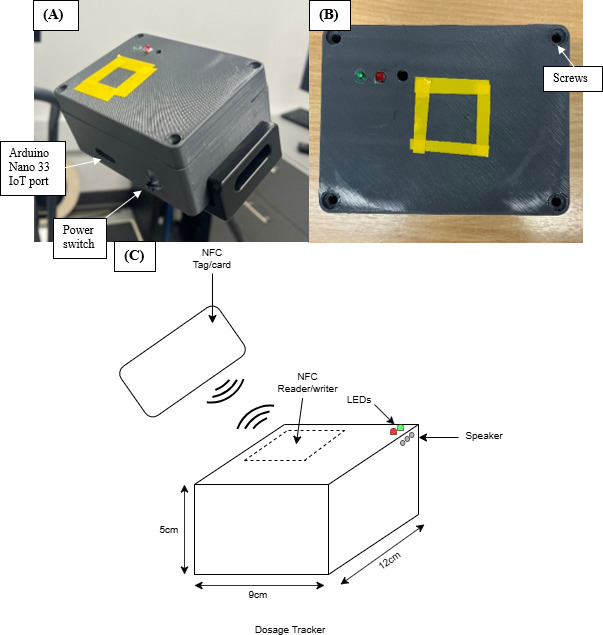 (A)

Arduino Nano 33 IoT port

Power switch

(B)

Screws

(C)

NFC Tag/card

NFC Reader/writer

LEDs

Speaker

5cm

9cm

12cm

Dosage Tracker