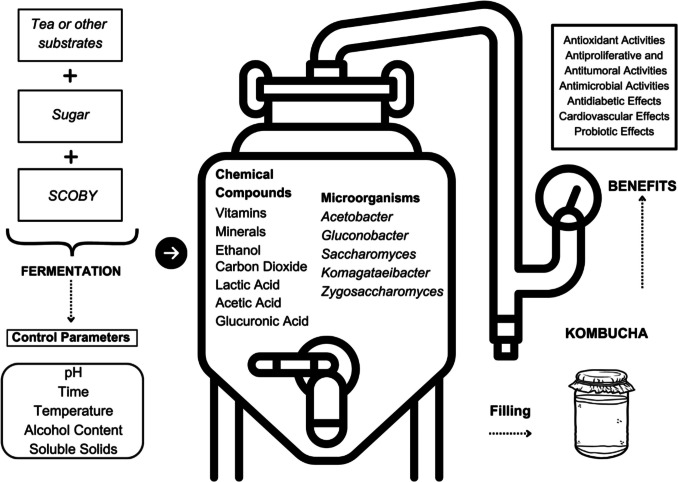 Tea or other substrates

+

Sugar

+

SCOBY

FERMENTATION

Control Parameters

pH
Time
Temperature
Alcohol Content
Soluble Solids

Chemical Compounds
Vitamins
Minerals
Ethanol
Carbon Dioxide
Lactic Acid
Acetic Acid
Glucuronic Acid

Microorganisms
Acetobacter
Gluconobacter
Saccharomyces
Komagataeibacter
Zygosaccharomyces

Antioxidant Activities
Antiproliferative and Antitumoral Activities
Antimicrobial Activities
Antidiabetic Effects
Cardiovascular Effects
Probiotic Effects

BENEFITS

KOMBUCHA

Filling