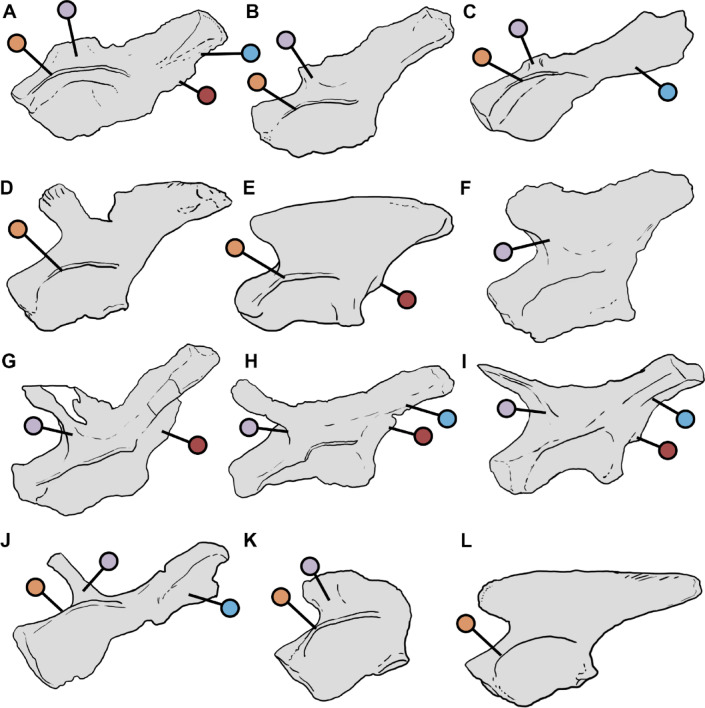 A
B
C
D
E
F
G
H
I
J
K
L