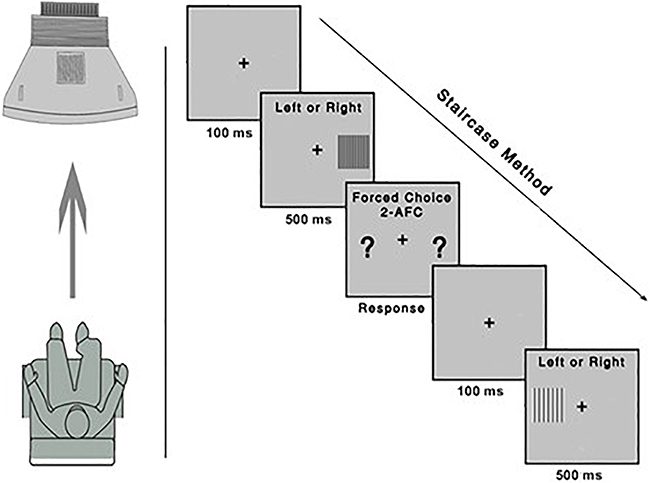 +

100 ms

Left or Right

+

500 ms

Forced Choice 2-AFC

? + ?

Response

+

100 ms

Left or Right

+

500 ms

Staircase Method