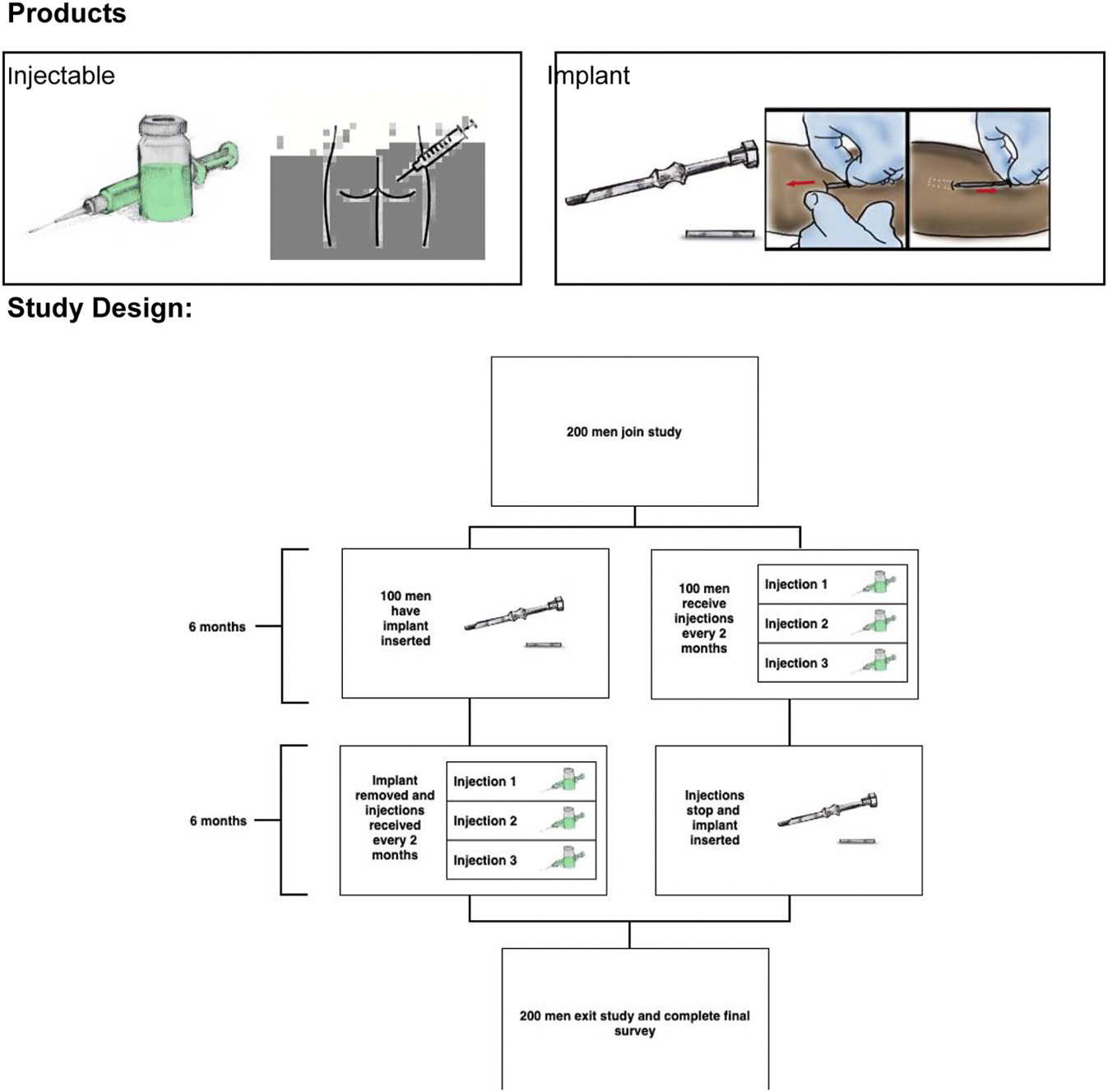 Products

Injectable

Implant

Study Design:

200 men join study

6 months

100 men have implant inserted

100 men receive injections every 2 months

Injection 1

Injection 2

Injection 3

6 months

Implant removed and injections received every 2 months

Injection 1

Injection 2

Injection 3

Injections stop and implant inserted

200 men exit study and complete final survey