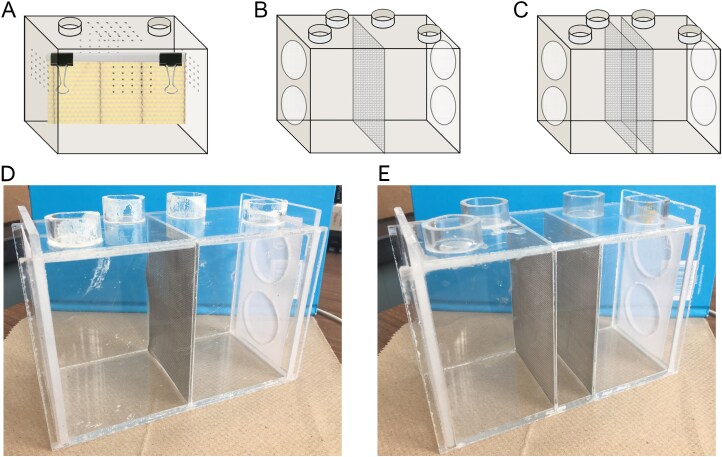 A

B

C

D

E