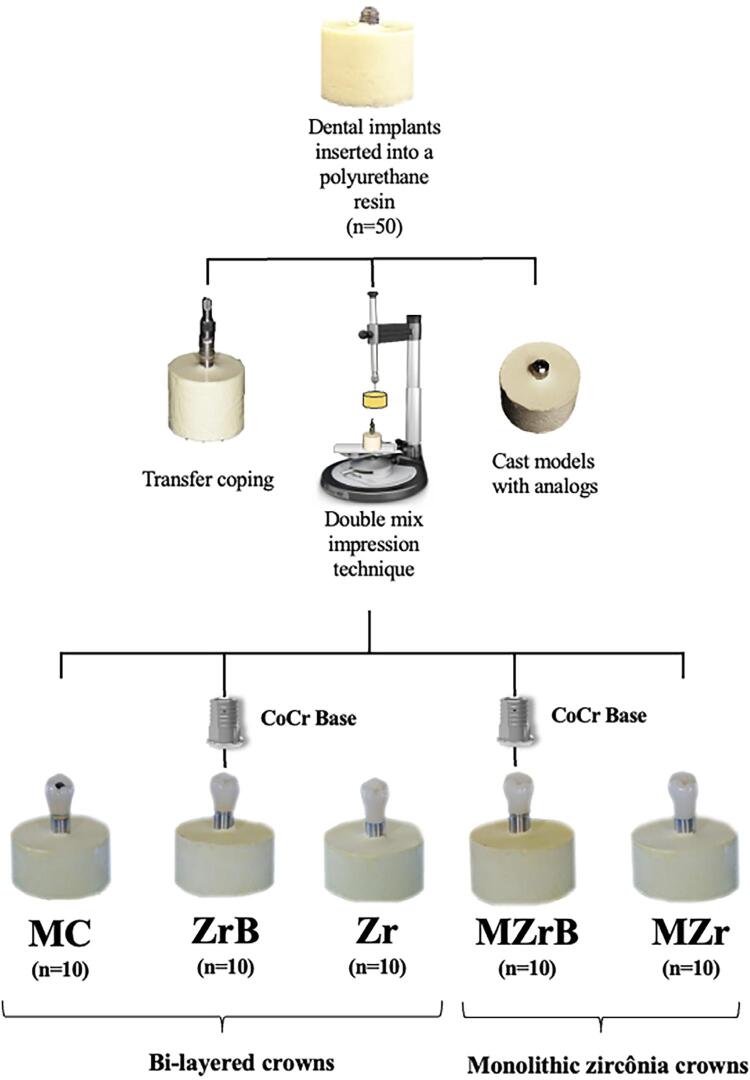 Dental implants inserted into a polyurethane resin (n=50)

Transfer coping

Double mix impression technique

Cast models with analogs

CoCr Base

CoCr Base

MC
(n=10)

ZrB
(n=10)

Zr
(n=10)

MZrB
(n=10)

MZr
(n=10)

Bi-layered crowns

Monolithic zircônia crowns