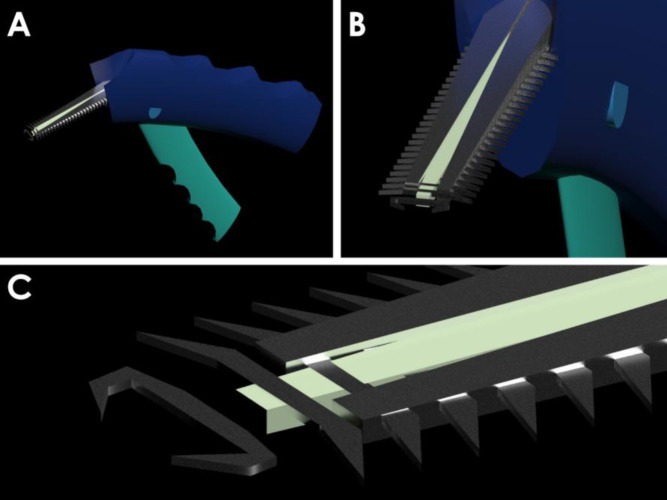 A
B
C