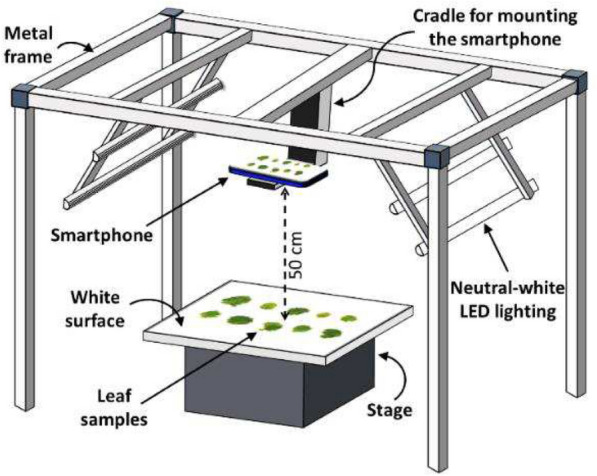 Metal frame

Cradle for mounting the smartphone

Smartphone

50 cm

Neutral-white LED lighting

White surface

Leaf samples

Stage