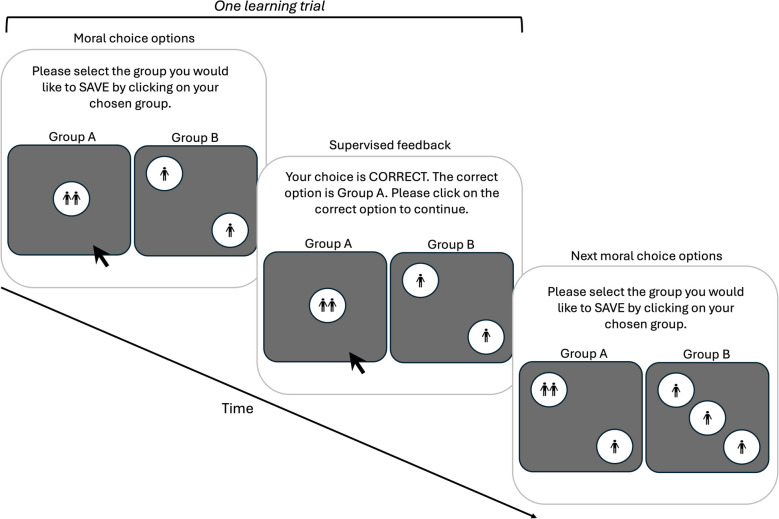 One learning trial

Moral choice options

Please select the group you would like to SAVE by clicking on your chosen group.

Group A

Group B

Supervised feedback

Your choice is CORRECT. The correct option is Group A. Please click on the correct option to continue.

Group A

Group B

Next moral choice options

Please select the group you would like to SAVE by clicking on your chosen group.

Group A

Group B

Time