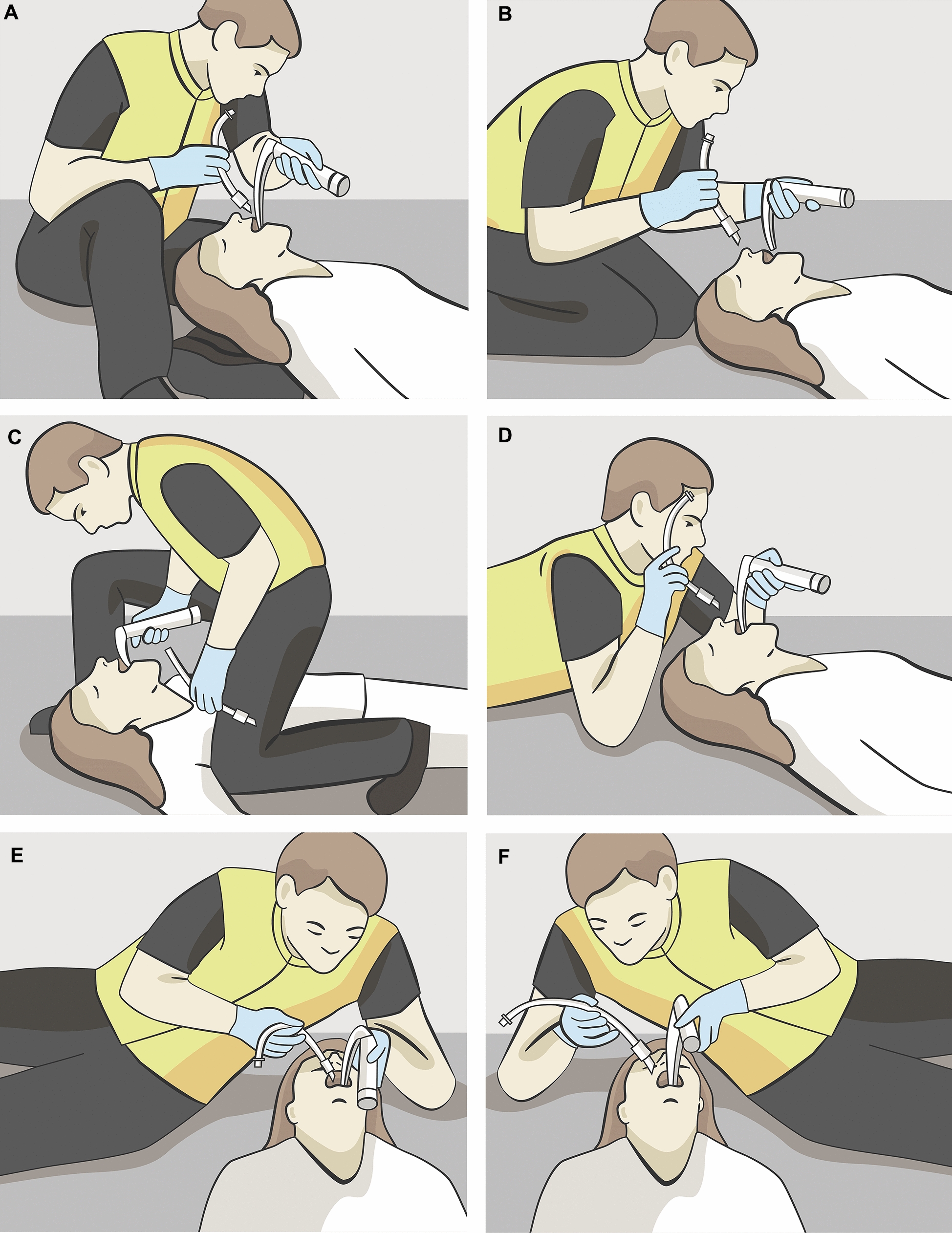 A

B

C

D

E

F