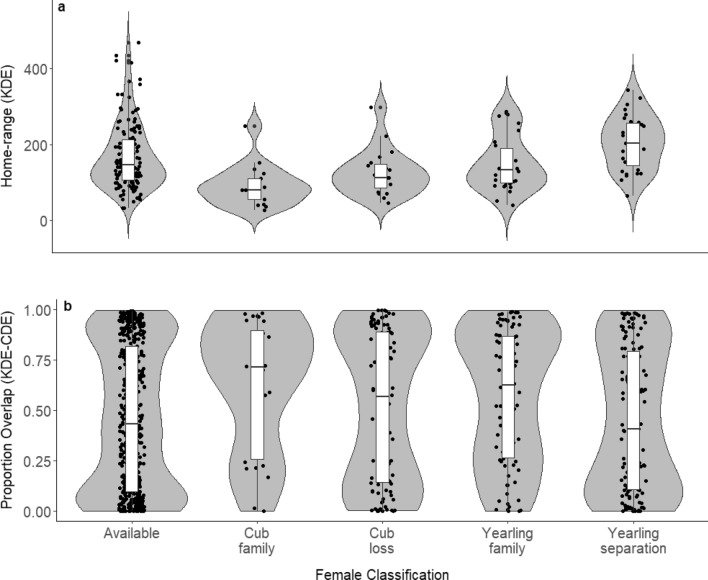 a

Home-range (KDE)

400
200
0

b

Proportion Overlap (KDE-CDE)

1.00
0.75
0.50
0.25
0.00

Available
Cub family
Cub loss
Yearling family
Yearling separation

Female Classification