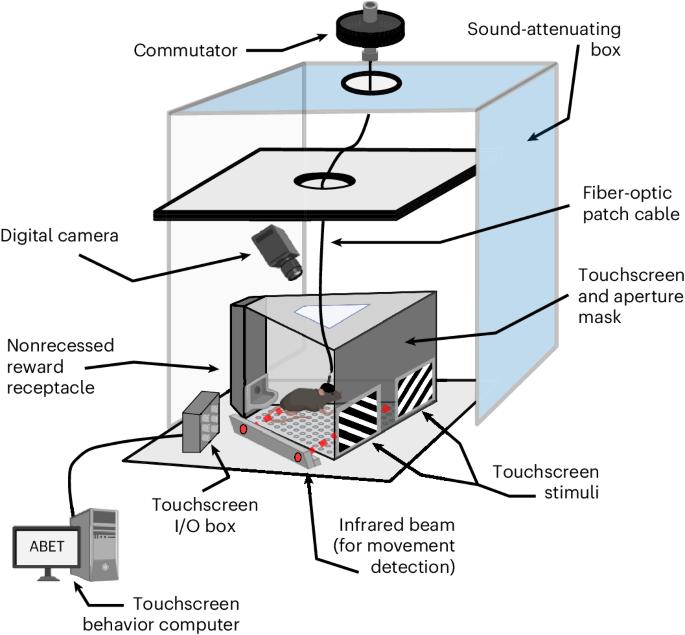 Commutator

Sound-attenuating box

Fiber-optic patch cable

Digital camera

Touchscreen and aperture mask

Nonrecessed reward receptacle

Touchscreen stimuli

Touchscreen I/O box

Infrared beam (for movement detection)

ABET

Touchscreen behavior computer