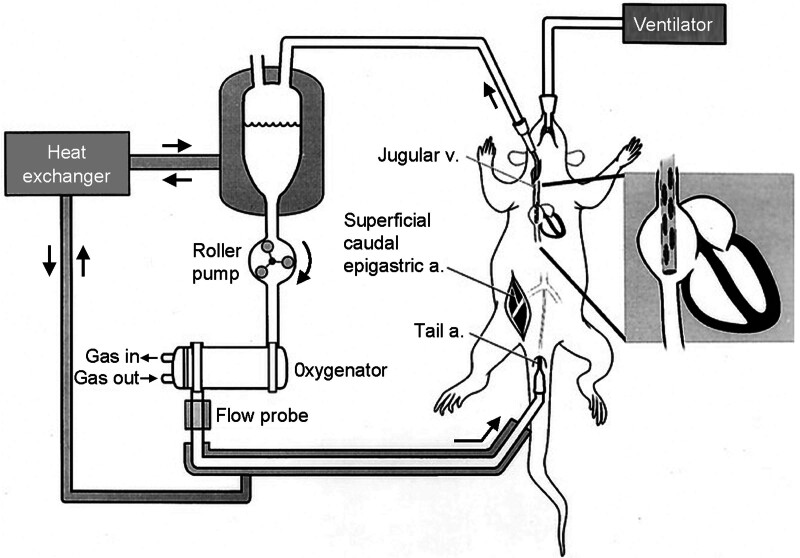 Ventilator

Heat exchanger

Jugular v.

Superficial caudal epigastric a.

Roller pump

Tail a.

Gas in

Gas out

0xygenator

Flow probe