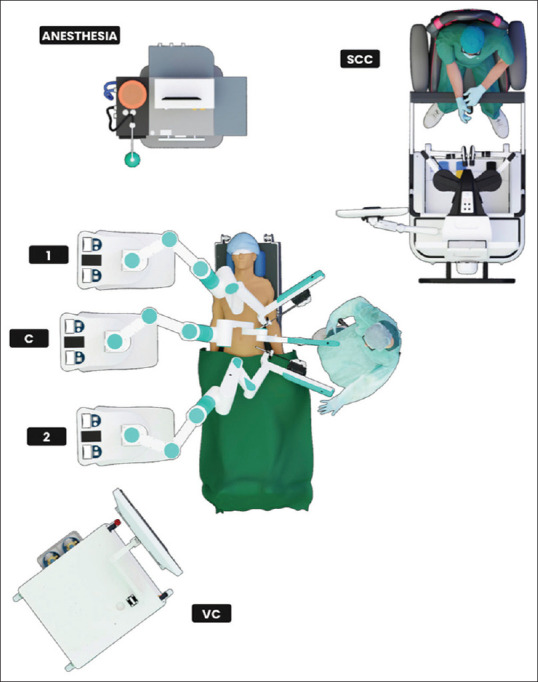 ANESTHESIA

SCC

1

C

2

VC