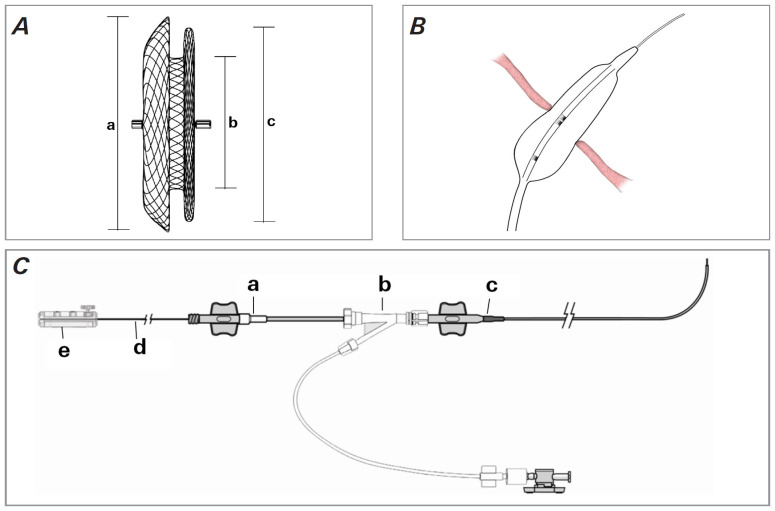 A

a

b

c

B

C

a

b

c

e

d