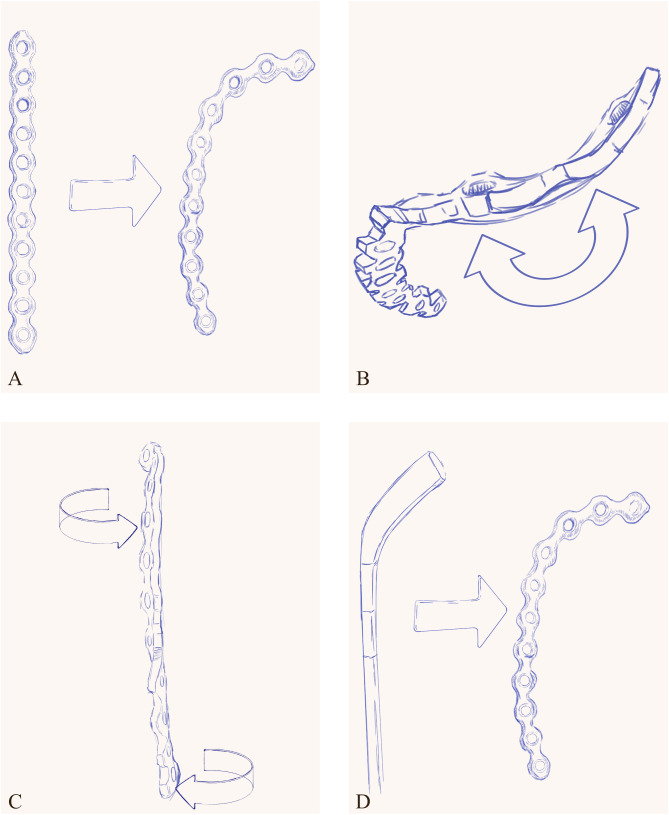 A

B

C

D