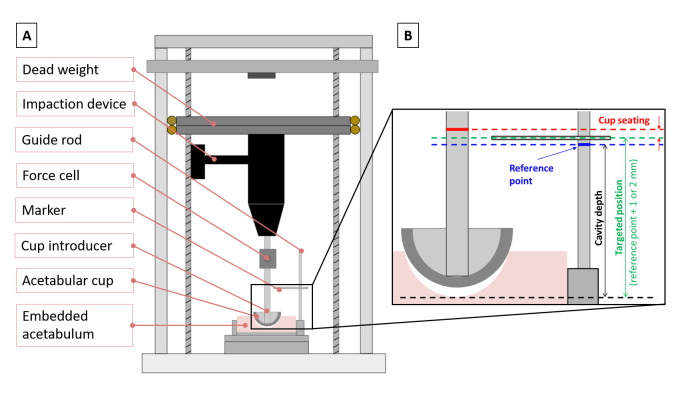 A

Dead weight

Impaction device

Guide rod

Force cell

Marker

Cup introducer

Acetabular cup

Embedded acetabulum

B

Cup seating

Reference point

Cavity depth

Targeted position (reference point + 1 or 2 mm)