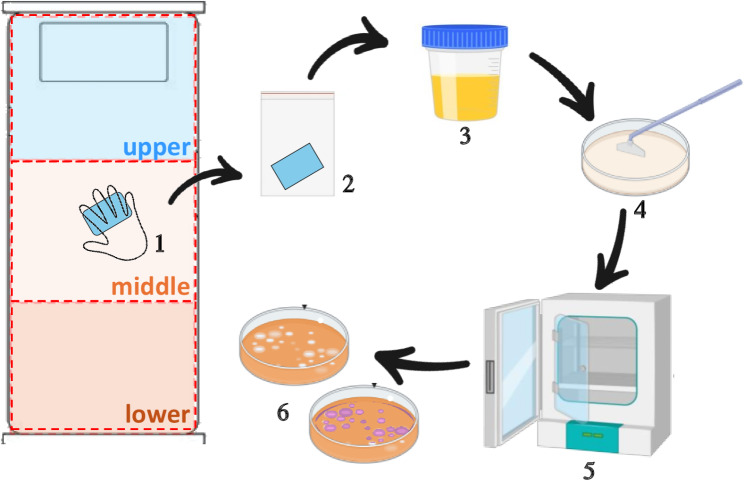 upper
1
middle
lower
2
3
4
5
6