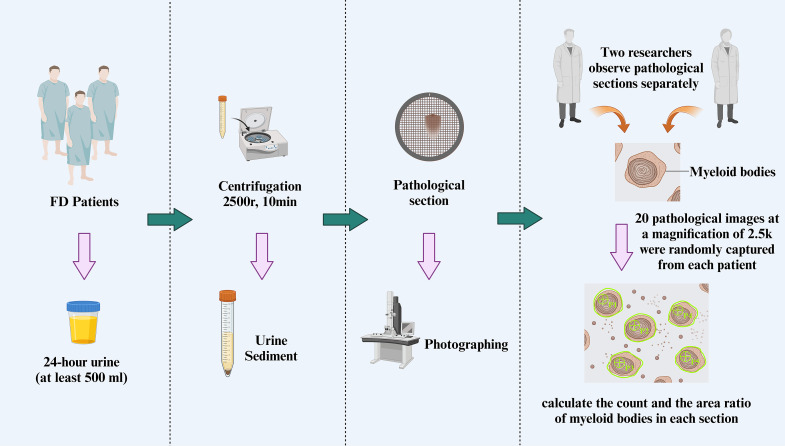 FD Patients

24-hour urine
(at least 500 ml)

Centrifugation
2500r, 10min

Urine
Sediment

Pathological
section

Photographing

Two researchers
observe pathological
sections separately

Myeloid bodies

20 pathological images at
a magnification of 2.5k
were randomly captured
from each patient

calculate the count and the area ratio
of myeloid bodies in each section