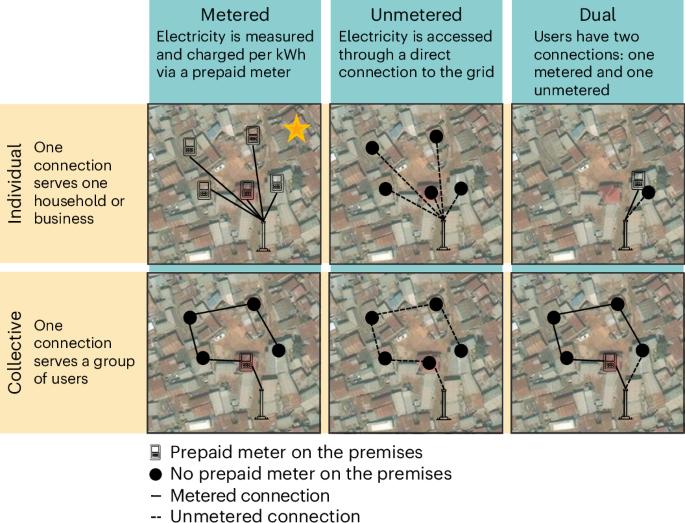 Metered
Electricity is measured and charged per kWh via a prepaid meter

Unmetered
Electricity is accessed through a direct connection to the grid

Dual
Users have two connections: one metered and one unmetered

Individual
One connection serves one household or business

Collective
One connection serves a group of users

Prepaid meter on the premises
No prepaid meter on the premises
– Metered connection
-- Unmetered connection