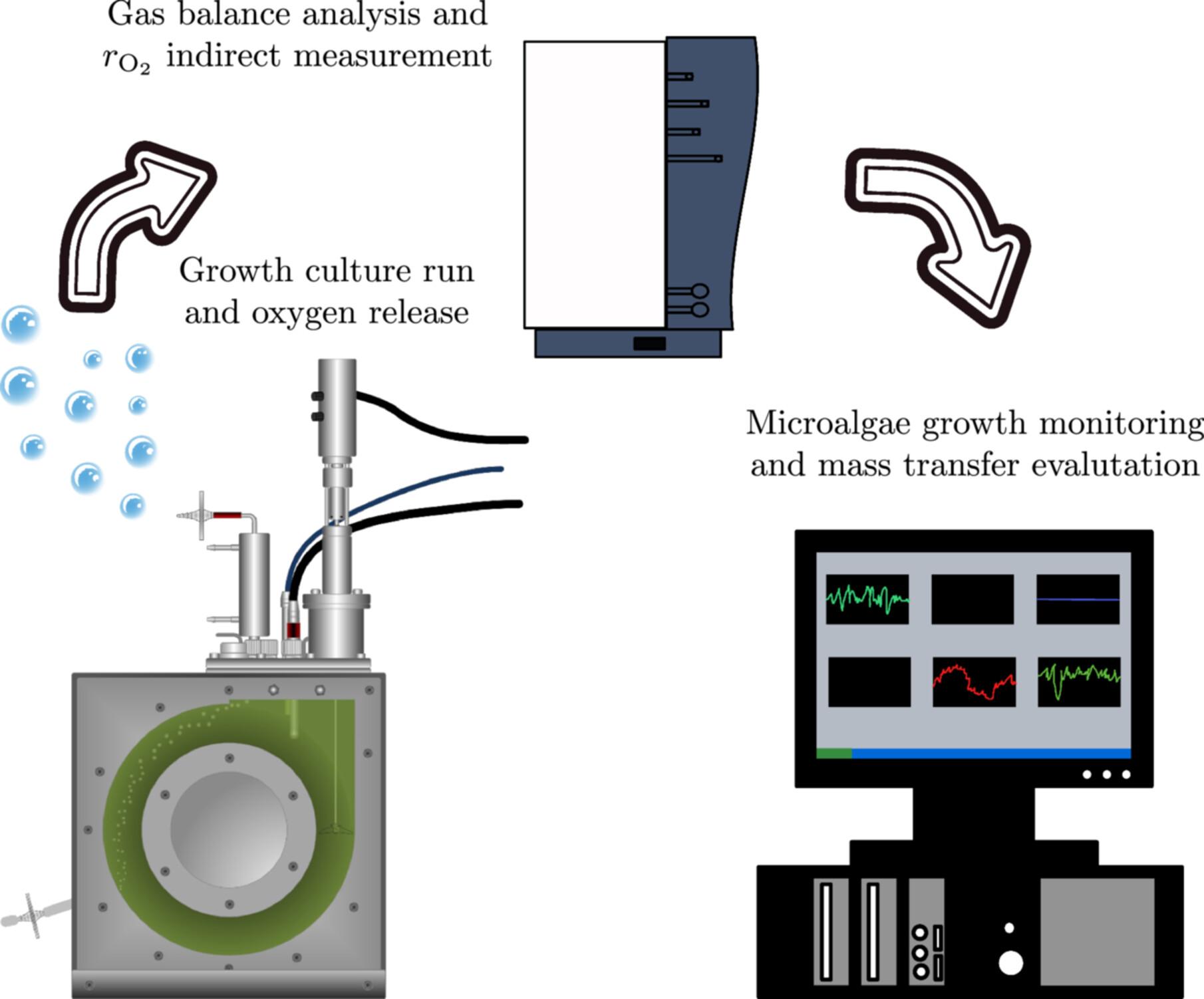 Gas balance analysis and $r_{O_2}$ indirect measurement

Growth culture run and oxygen release

Microalgae growth monitoring and mass transfer evalutation