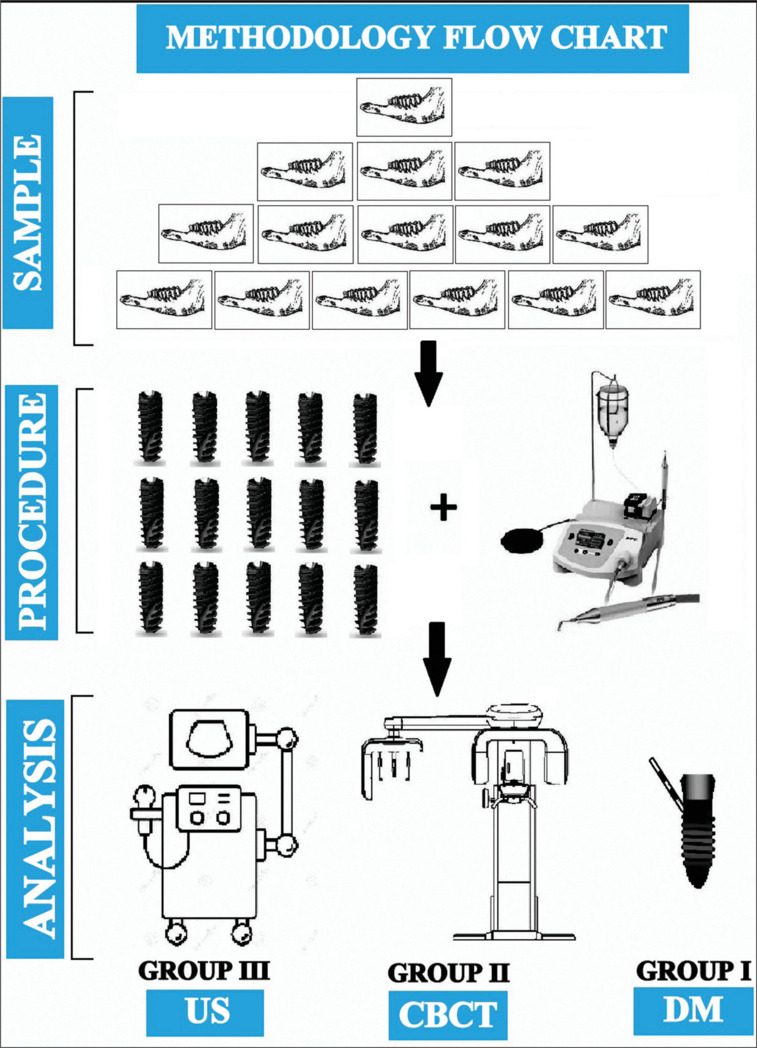 METHODOLOGY FLOW CHART

SAMPLE

PROCEDURE

+

ANALYSIS

GROUP III
US

GROUP II
CBCT

GROUP I
DM