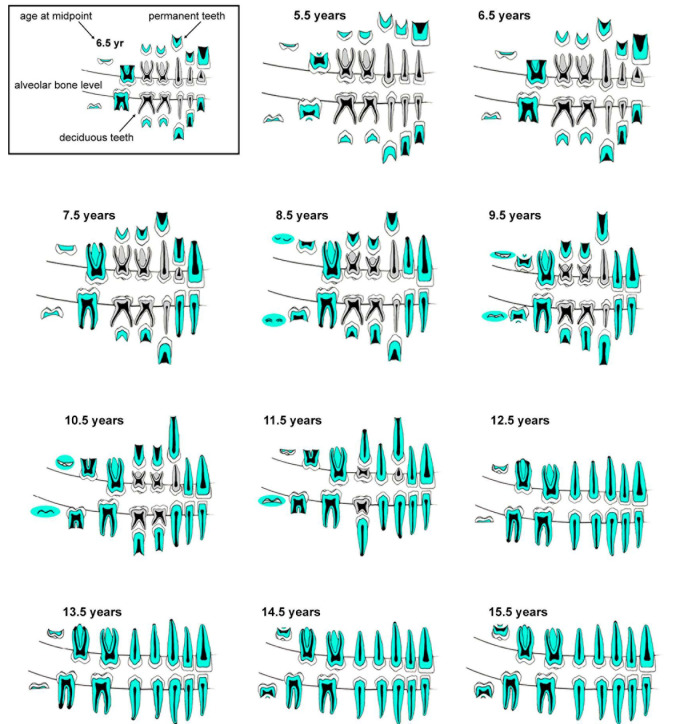 age at midpoint
permanent teeth
6.5 yr
alveolar bone level
deciduous teeth

5.5 years

6.5 years

7.5 years

8.5 years

9.5 years

10.5 years

11.5 years

12.5 years

13.5 years

14.5 years

15.5 years