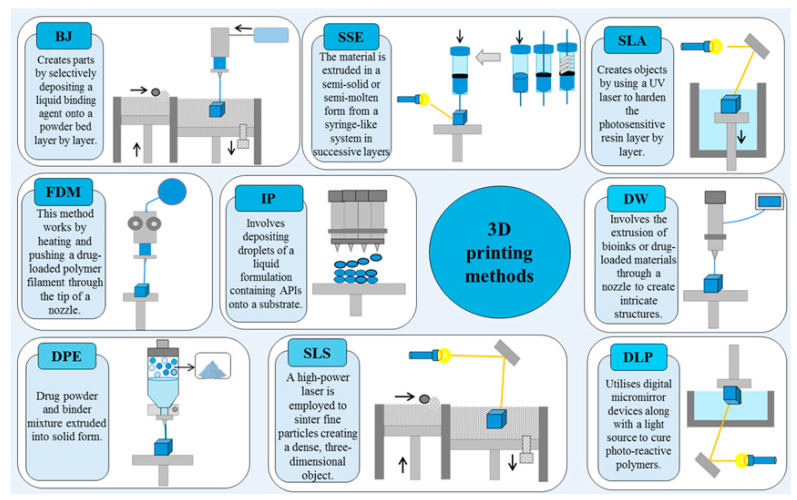 BJ

Creates parts by selectively depositing a liquid binding agent onto a powder bed layer by layer.

SSE

The material is extruded in a semi-solid or semi-molten form from a syringe-like system in successive layers

SLA

Creates objects by using a UV laser to harden the photosensitive resin layer by layer.

FDM

This method works by heating and pushing a drug-loaded polymer filament through the tip of a nozzle.

IP

Involves depositing droplets of a liquid formulation containing APIs onto a substrate.

3D printing methods

DW

Involves the extrusion of bioinks or drug-loaded materials through a nozzle to create intricate structures.

DPE

Drug powder and binder mixture extruded into solid form.

SLS

A high-power laser is employed to sinter fine particles creating a dense, three-dimensional object.

DLP

Utilises digital micromirror devices along with a light source to cure photo-reactive polymers.