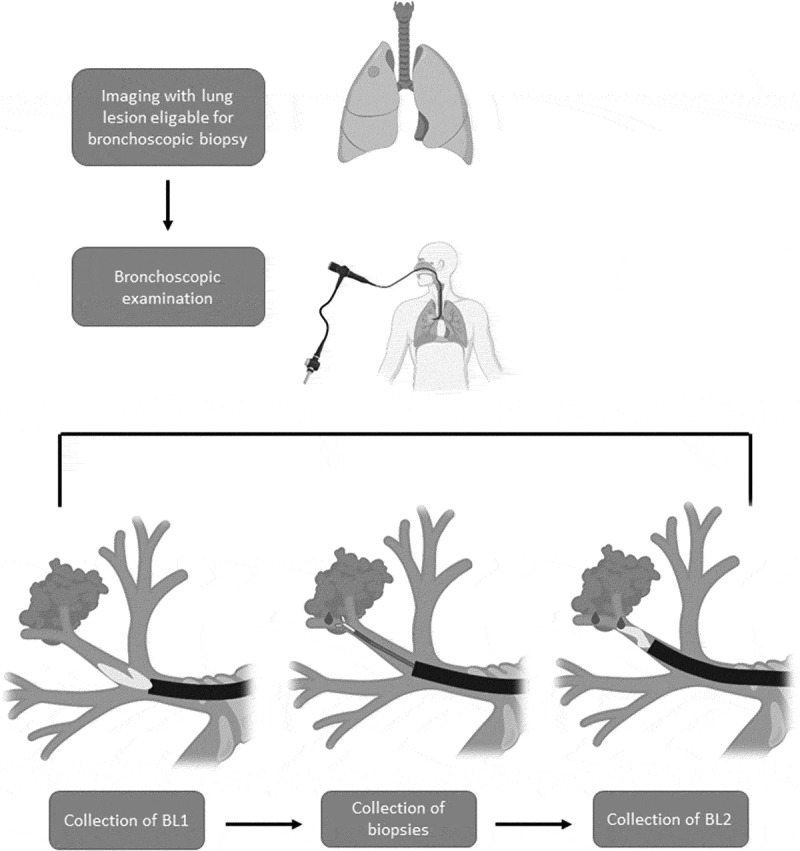 Imaging with lung lesion eligable for bronchoscopic biopsy

Bronchoscopic examination

Collection of BL1

Collection of biopsies

Collection of BL2