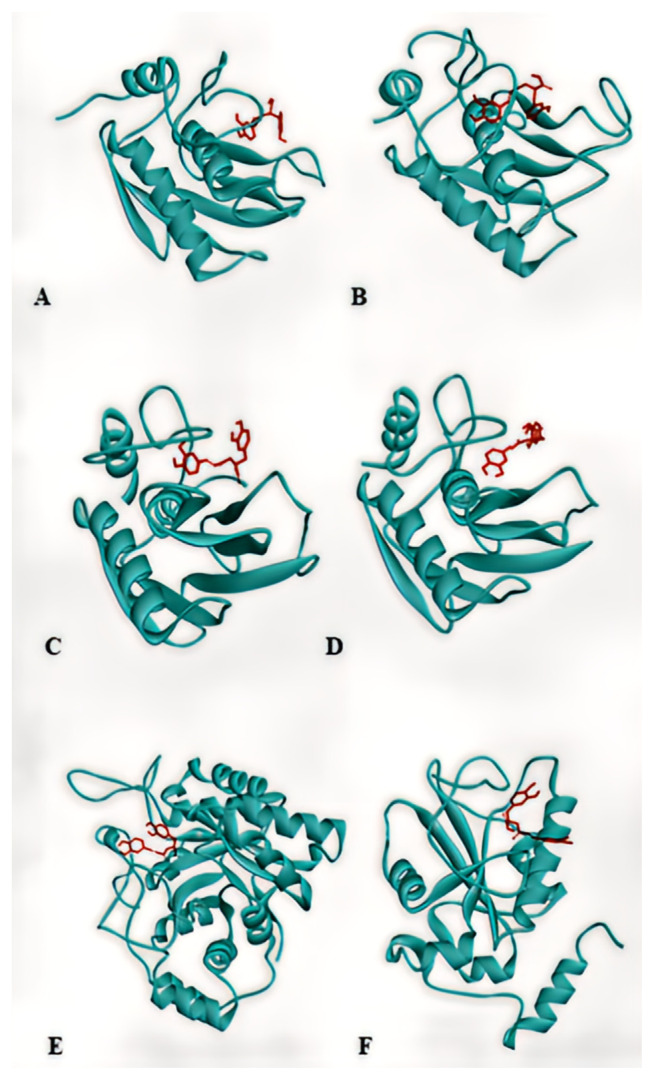 A

B

C

D

E

F