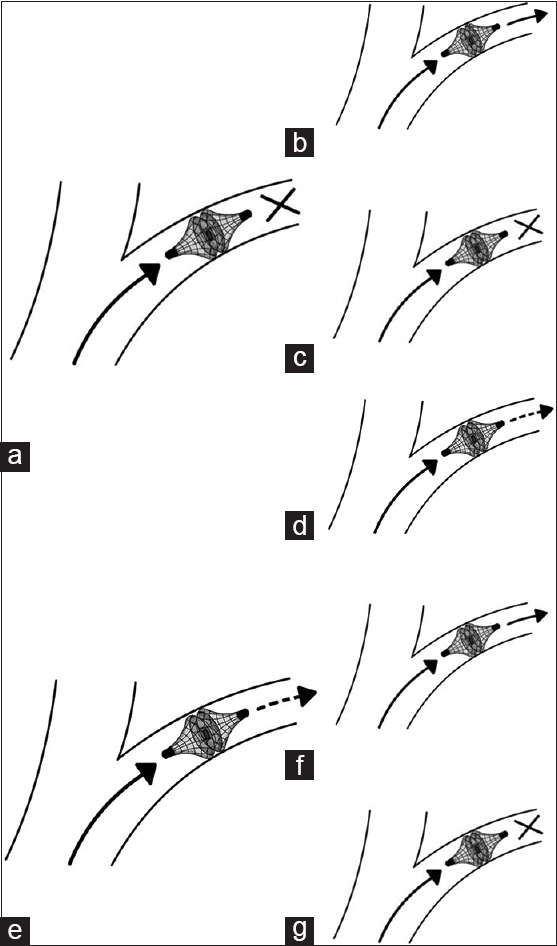 b

c

a

d

f

e

g