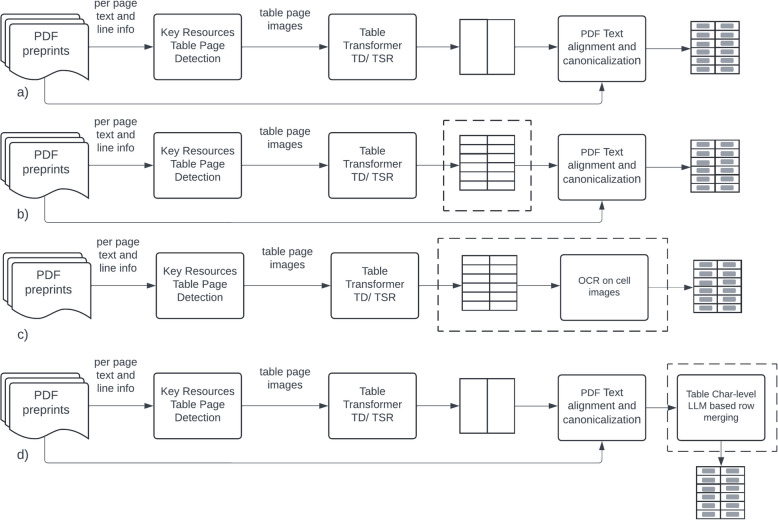 PDF preprints
per page text and line info
Key Resources Table Page Detection
table page images
Table Transformer TD/ TSR
PDF Text alignment and canonicalization
a)

PDF preprints
per page text and line info
Key Resources Table Page Detection
table page images
Table Transformer TD/ TSR
PDF Text alignment and canonicalization
b)

PDF preprints
per page text and line info
Key Resources Table Page Detection
table page images
Table Transformer TD/ TSR
OCR on cell images
c)

PDF preprints
per page text and line info
Key Resources Table Page Detection
table page images
Table Transformer TD/ TSR
PDF Text alignment and canonicalization
Table Char-level LLM based row merging
d)