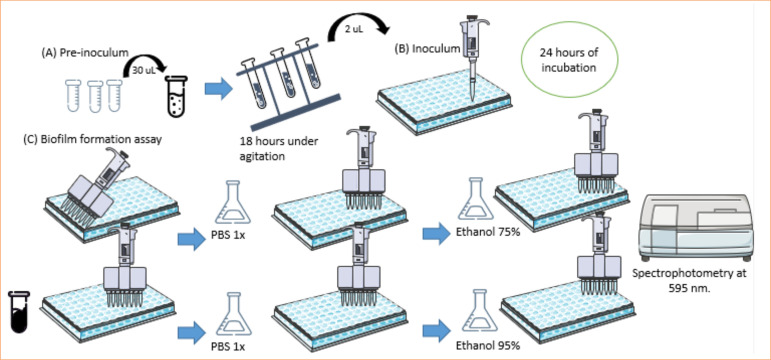 (A) Pre-inoculum

30 uL

2 uL

(B) Inoculum

24 hours of incubation

18 hours under agitation

(C) Biofilm formation assay

PBS 1x

Ethanol 75%

Spectrophotometry at 595 nm.

PBS 1x

Ethanol 95%