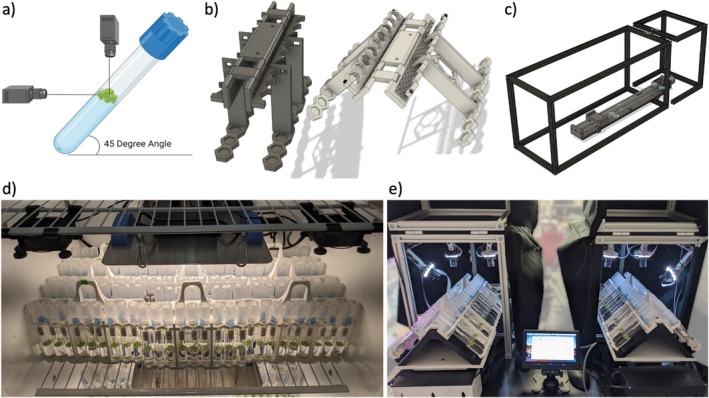 a)

45 Degree Angle

b)

c)

d)

e)