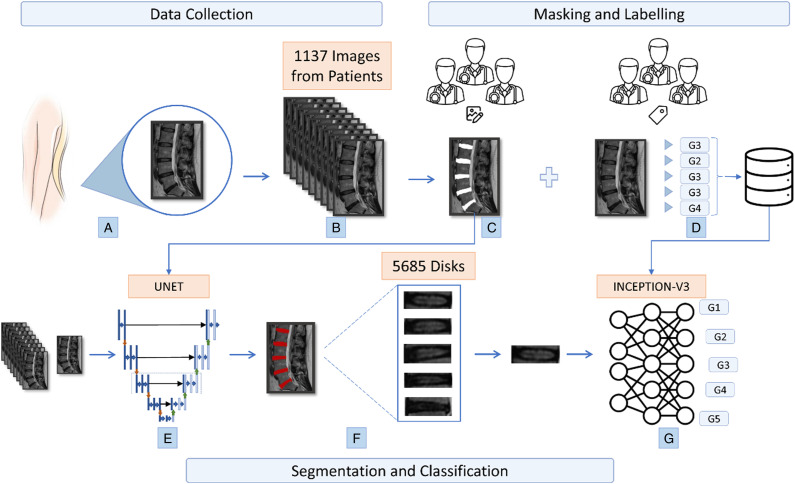 Data Collection

Masking and Labelling

1137 Images from Patients

A

B

C

G3
G2
G3
G3
G4

D

UNET

5685 Disks

INCEPTION-V3

G1
G2
G3
G4
G5

E

F

G

Segmentation and Classification