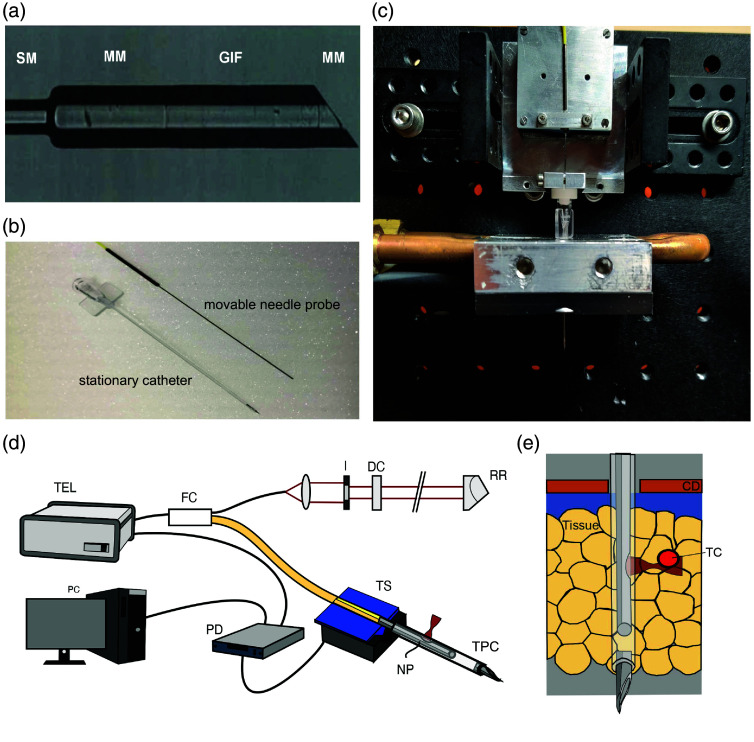 (a)

SM MM GIF MM

(b)

movable needle probe

stationary catheter

(c)

(d)

TEL

FC

I DC

RR

PC

PD

TS

NP

TPC

(e)

CD

Tissue

TC