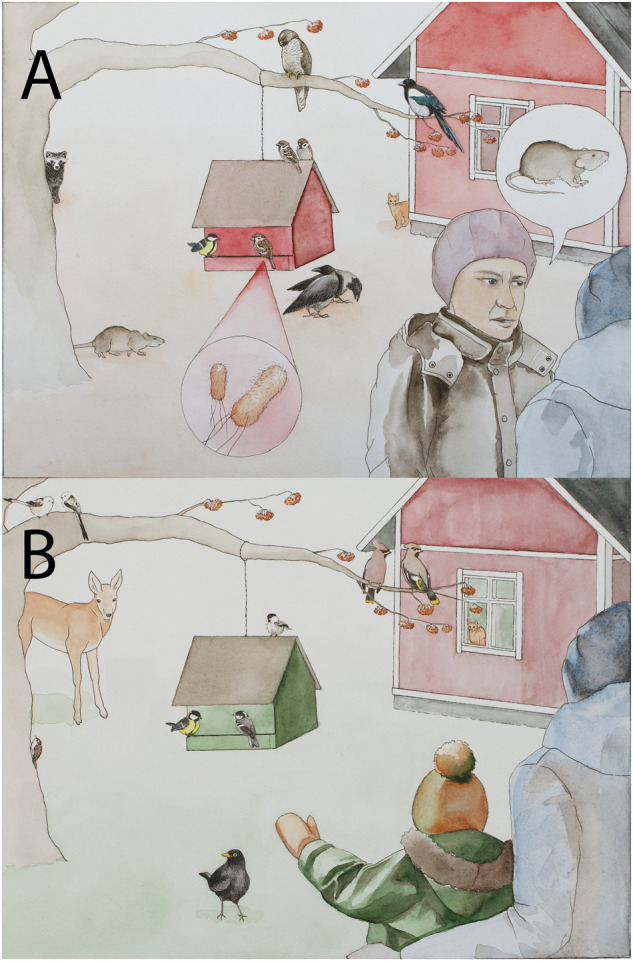 A

B