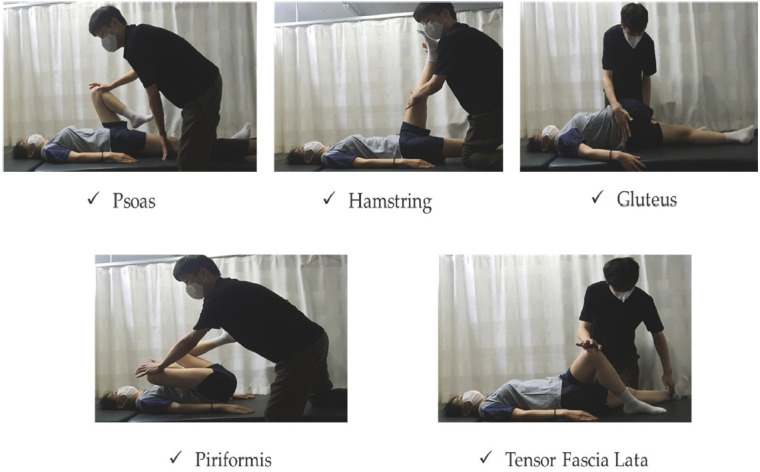 ✓ Psoas

✓ Hamstring

✓ Gluteus

✓ Piriformis

✓ Tensor Fascia Lata