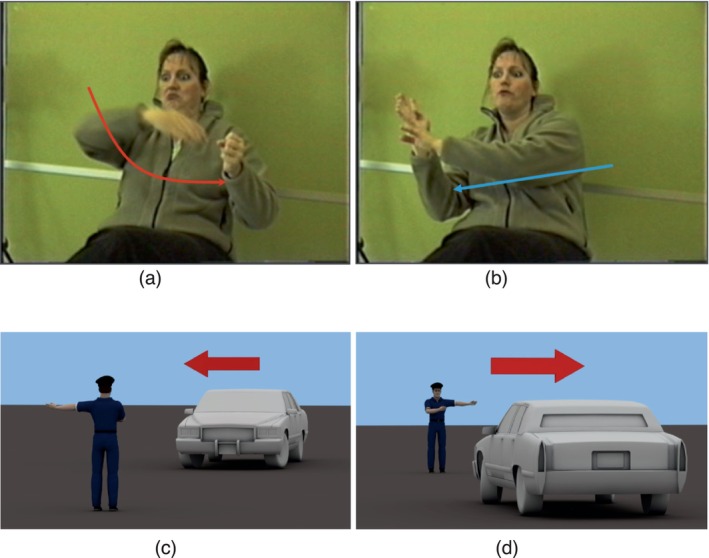 (a)

(b)

(c)

(d)