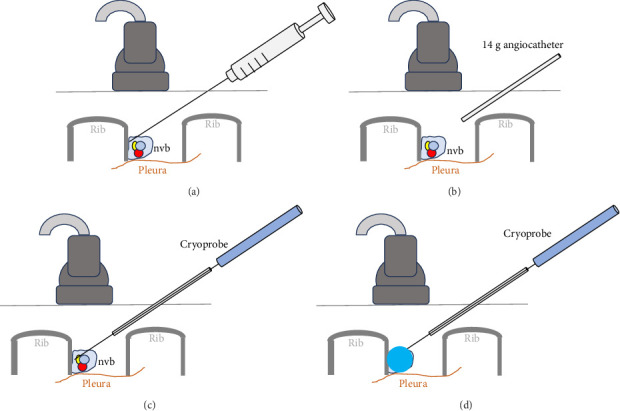 Rib
Rib
nvb
Pleura
(a)

14 g angiocatheter
Rib
Rib
nvb
Pleura
(b)

Cryoprobe
Rib
Rib
nvb
Pleura
(c)

Cryoprobe
Rib
Rib
Pleura
(d)