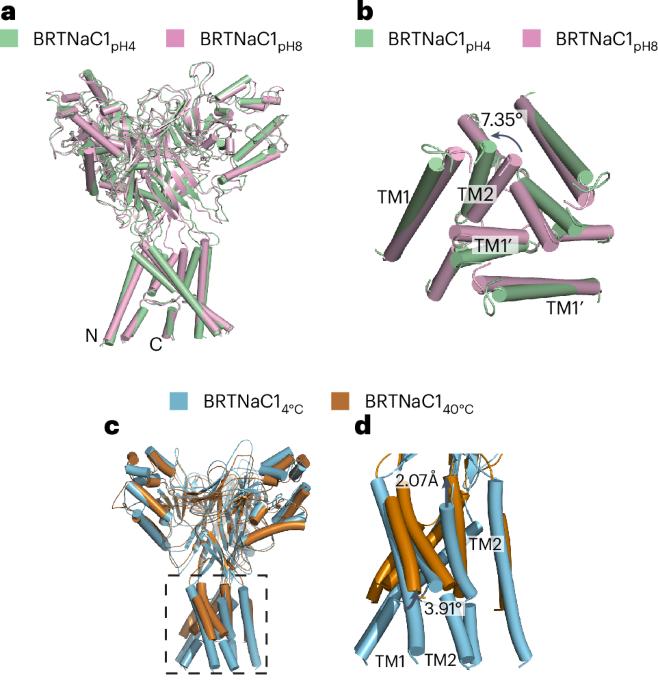 a

BRTNaC1$_{pH4}$ BRTNaC1$_{pH8}$

N

C

b

BRTNaC1$_{pH4}$ BRTNaC1$_{pH8}$

7.35°

TM1

TM2

TM1′

TM1′

BRTNaC1$_{4°C}$ BRTNaC1$_{40°C}$

c

d

2.07Å

TM2

3.91°

TM1

TM2