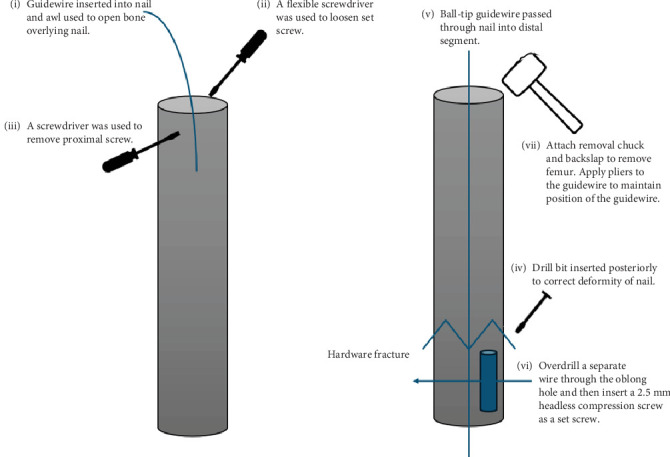 (i) Guidewire inserted into nail and awl used to open bone overlying nail.

(ii) A flexible screwdriver was used to loosen set screw.

(iii) A screwdriver was used to remove proximal screw.

(v) Ball-tip guidewire passed through nail into distal segment.

(vii) Attach removal chuck and backslap to remove femur. Apply pliers to the guidewire to maintain position of the guidewire.

(iv) Drill bit inserted posteriorly to correct deformity of nail.

Hardware fracture

(vi) Overdrill a separate wire through the oblong hole and then insert a 2.5 mm headless compression screw as a set screw.