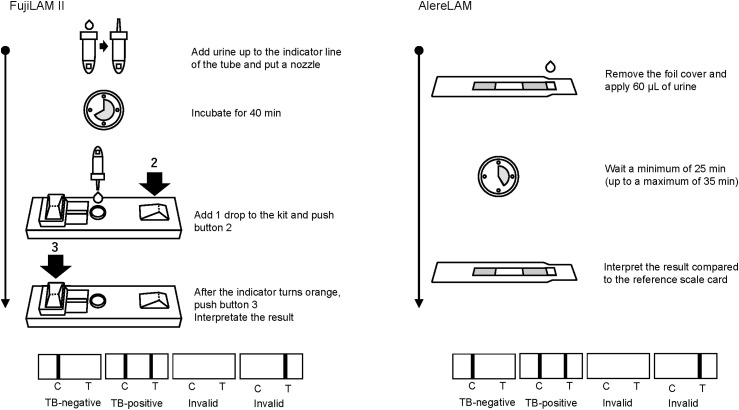 FujiLAM II

Add urine up to the indicator line of the tube and put a nozzle

Incubate for 40 min

2

Add 1 drop to the kit and push button 2

3

After the indicator turns orange, push button 3
Interpretate the result

C T
TB-negative

C T
TB-positive

C T
Invalid

C T
Invalid

AlereLAM

Remove the foil cover and apply 60 µL of urine

Wait a minimum of 25 min (up to a maximum of 35 min)

Interpret the result compared to the reference scale card

C T
TB-negative

C T
TB-positive

C T
Invalid

C T
Invalid